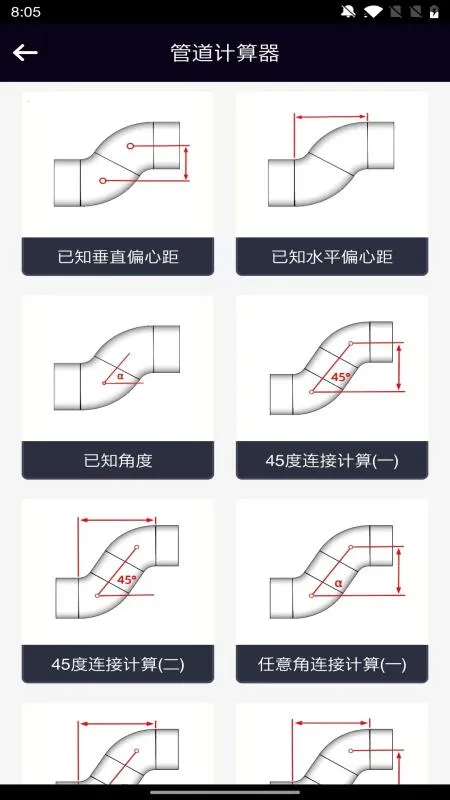 8:05

管道计算器

已知垂直偏心距

已知水平偏心距

α

已知角度

45°

45度连接计算(一)

45°

45度连接计算(二)

α

任意角连接计算(一)